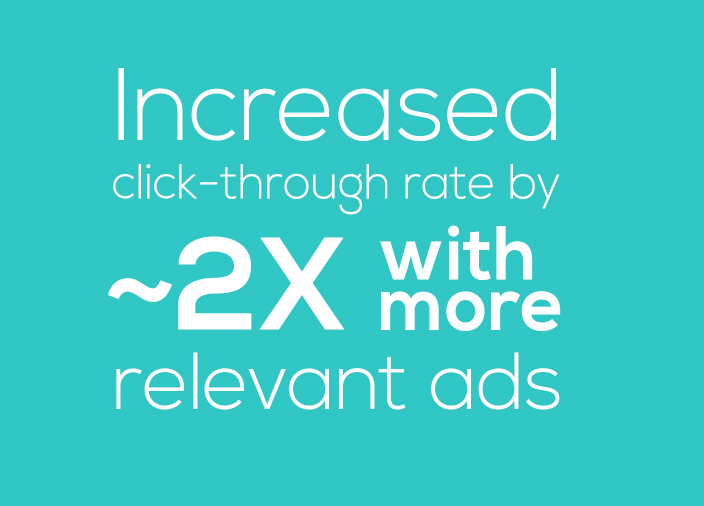 Increased click-through rate by ~2X with more relevant ads